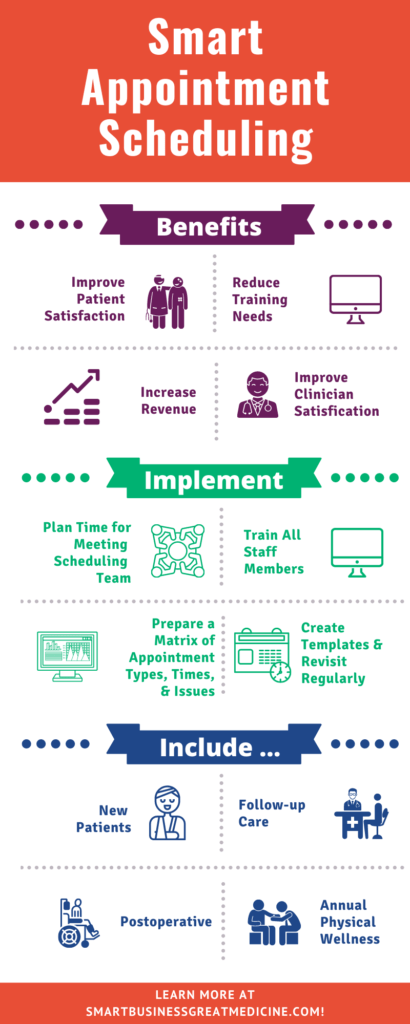 Smart Appointment Scheduling

Benefits

Improve Patient Satisfaction

Reduce Training Needs

Increase Revenue

Improve Clinician Satisfication

Implement

Plan Time for Meeting Scheduling Team

Train All Staff Members

Prepare a Matrix of Appointment Types, Times, & Issues

Create Templates & Revisit Regularly

Include ...

New Patients

Follow-up Care

Postoperative

Annual Physical Wellness

LEARN MORE AT SMARTBUSINESSGREATMEDICINE.COM!