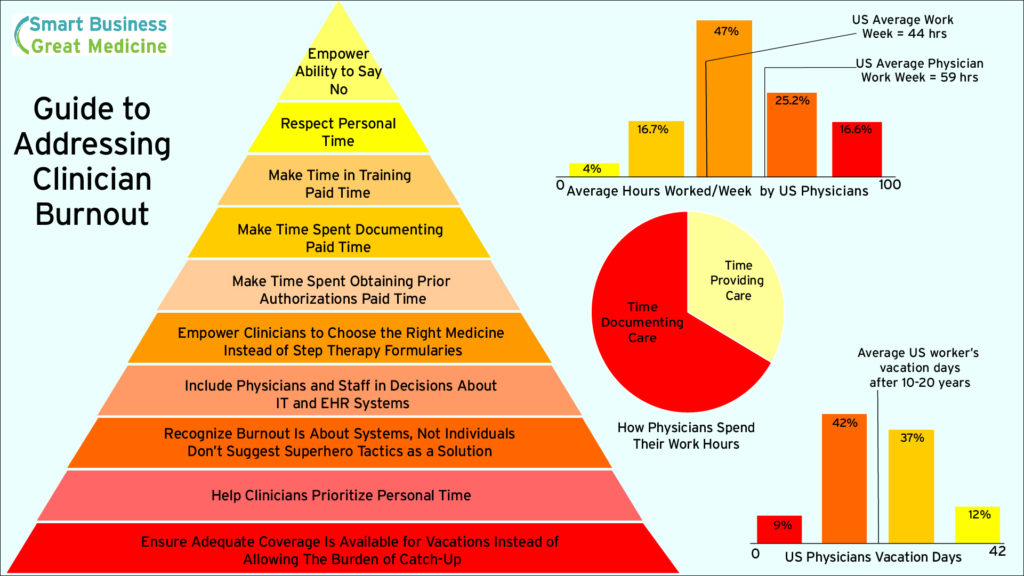 Smart Business
Great Medicine

Guide to Addressing Clinician Burnout

Empower Ability to Say No

Respect Personal Time

Make Time in Training Paid Time

Make Time Spent Documenting Paid Time

Make Time Spent Obtaining Prior Authorizations Paid Time

Empower Clinicians to Choose the Right Medicine Instead of Step Therapy Formularies

Include Physicians and Staff in Decisions About IT and EHR Systems

Recognize Burnout Is About Systems, Not Individuals Don't Suggest Superhero Tactics as a Solution

Help Clinicians Prioritize Personal Time

Ensure Adequate Coverage Is Available for Vacations Instead of Allowing The Burden of Catch-Up

US Average Work Week = 44 hrs

US Average Physician Work Week = 59 hrs

4%
16.7%
47%
25.2%
16.6%

0
Average Hours Worked/Week by US Physicians
100

Time Providing Care

Time Documenting Care

How Physicians Spend Their Work Hours

Average US worker's vacation days after 10-20 years

9%
42%
37%
12%

0
US Physicians Vacation Days
42